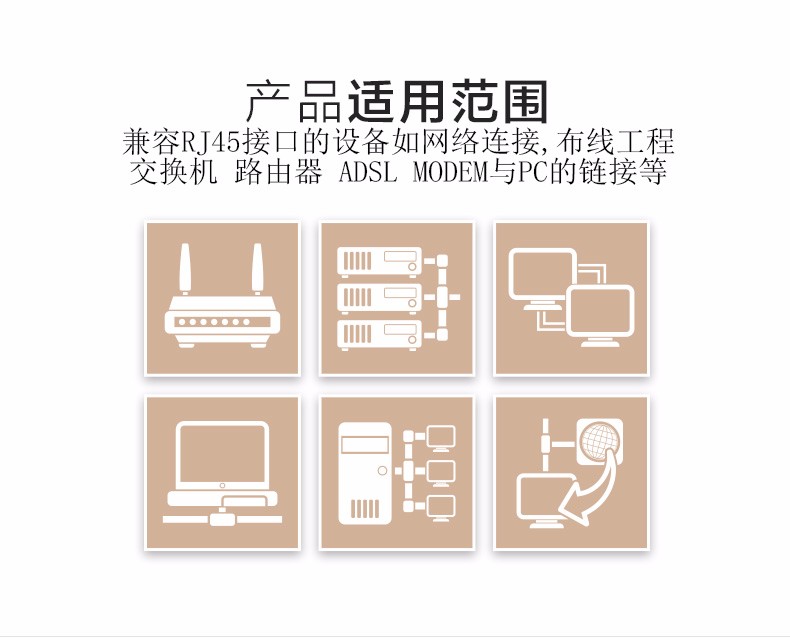 产品适用范围
兼容RJ45接口的设备如网络连接,布线工程
交换机 路由器 ADSL MODEM与PC的链接等