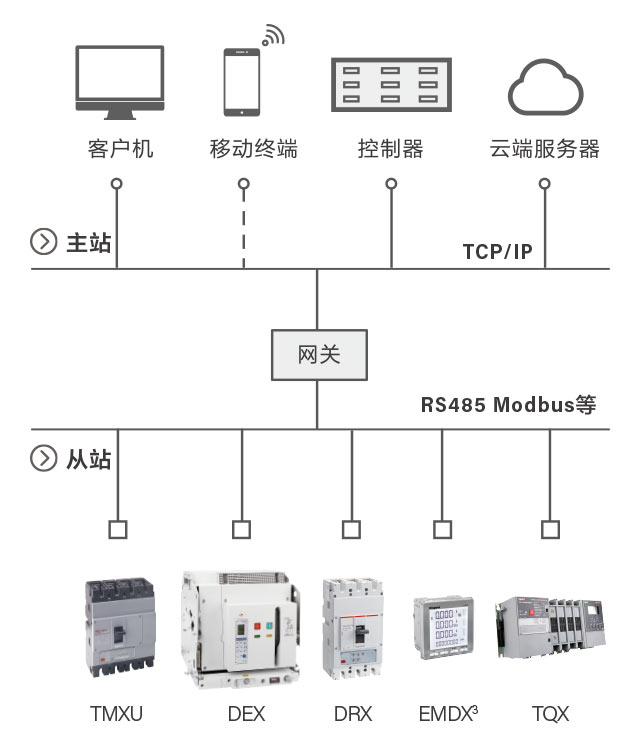 客户机
移动终端
控制器
云端服务器

主站
TCP/IP

网关

RS485 Modbus等

从站

TMXU
DEX
DRX
EMDX³
TQX